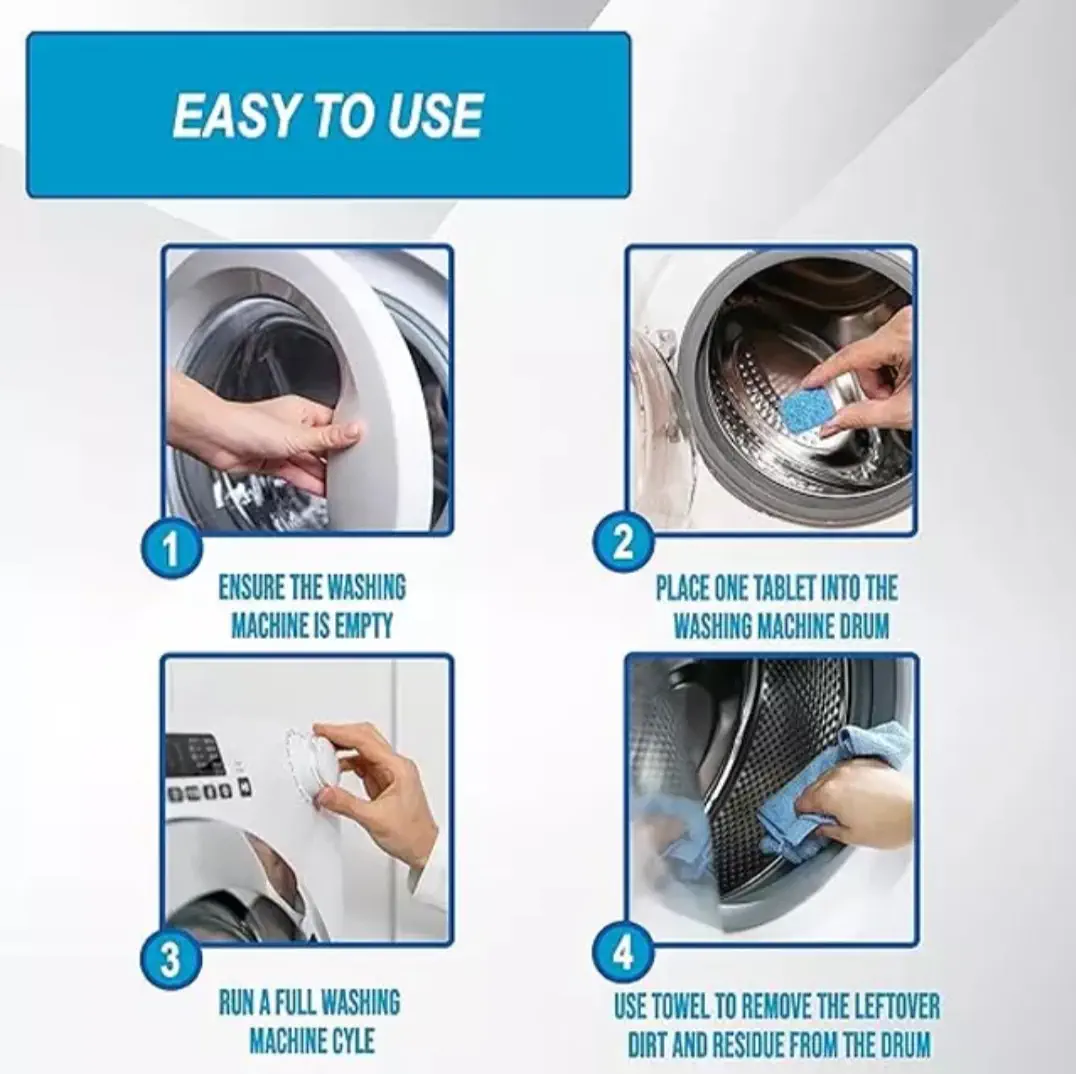 EASY TO USE

1

ENSURE THE WASHING MACHINE IS EMPTY

2

PLACE ONE TABLET INTO THE WASHING MACHINE DRUM

3

RUN A FULL WASHING MACHINE CYLE

4

USE TOWEL TO REMOVE THE LEFTOVER DIRT AND RESIDUE FROM THE DRUM