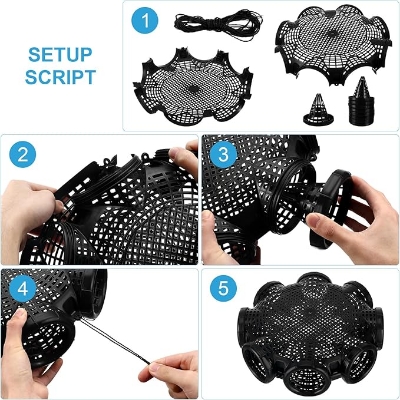 SETUP SCRIPT

1

2

3

4

5