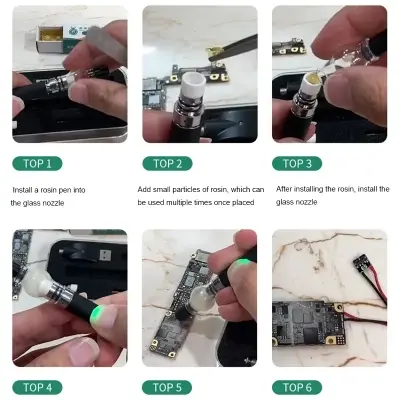 TOP 1

Install a rosin pen into the glass nozzle

TOP 2

Add small particles of rosin, which can be used multiple times once placed

TOP 3

After installing the rosin, install the glass nozzle

TOP 4

TOP 5

TOP 6