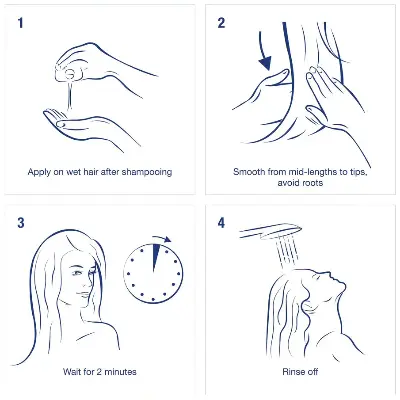 1

Apply on wet hair after shampooing

2

Smooth from mid-lengths to tips, avoid roots

3

Wait for 2 minutes

4

Rinse off