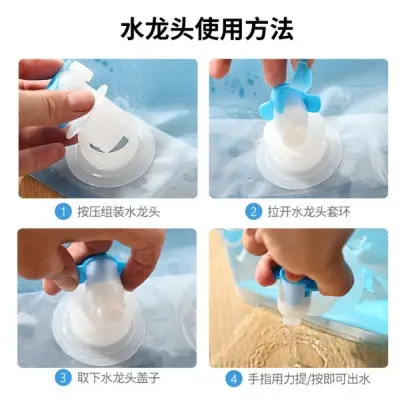 水龙头使用方法

1 按压组装水龙头

2 拉开水龙头套环

3 取下水龙头盖子

4 手指用力提/按即可出水