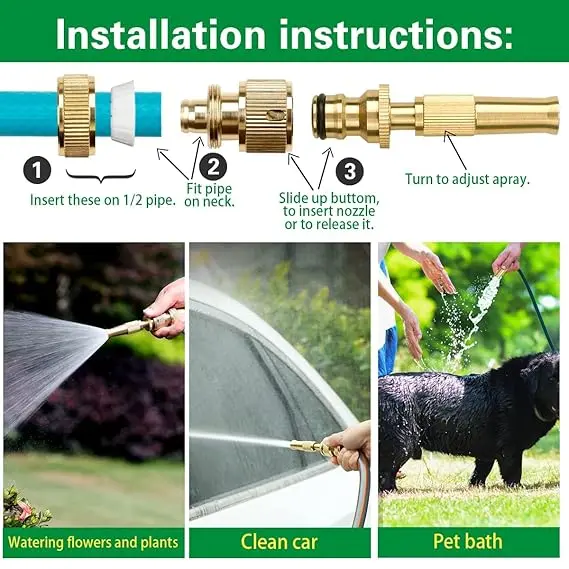 Installation instructions:

1

Insert these on 1/2 pipe.

2

Fit pipe on neck.

3

Slide up buttom, to insert nozzle or to release it.

Turn to adjust apray.

Watering flowers and plants

Clean car

Pet bath