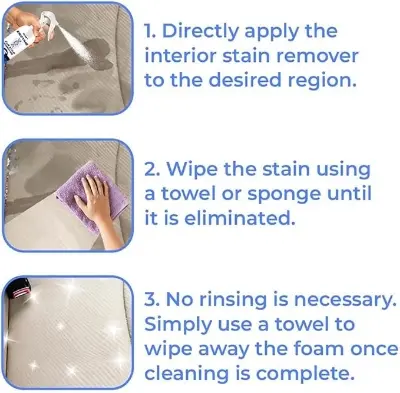 1. Directly apply the interior stain remover to the desired region.

2. Wipe the stain using a towel or sponge until it is eliminated.

3. No rinsing is necessary. Simply use a towel to wipe away the foam once cleaning is complete.