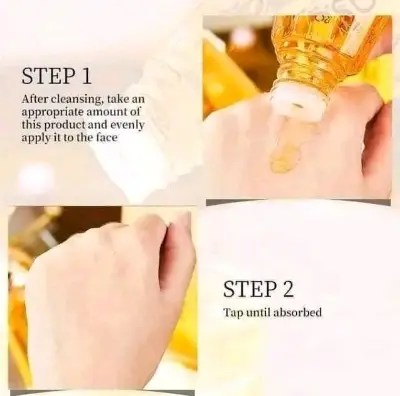 STEP 1
After cleansing, take an appropriate amount of this product and evenly apply it to the face

STEP 2
Tap until absorbed