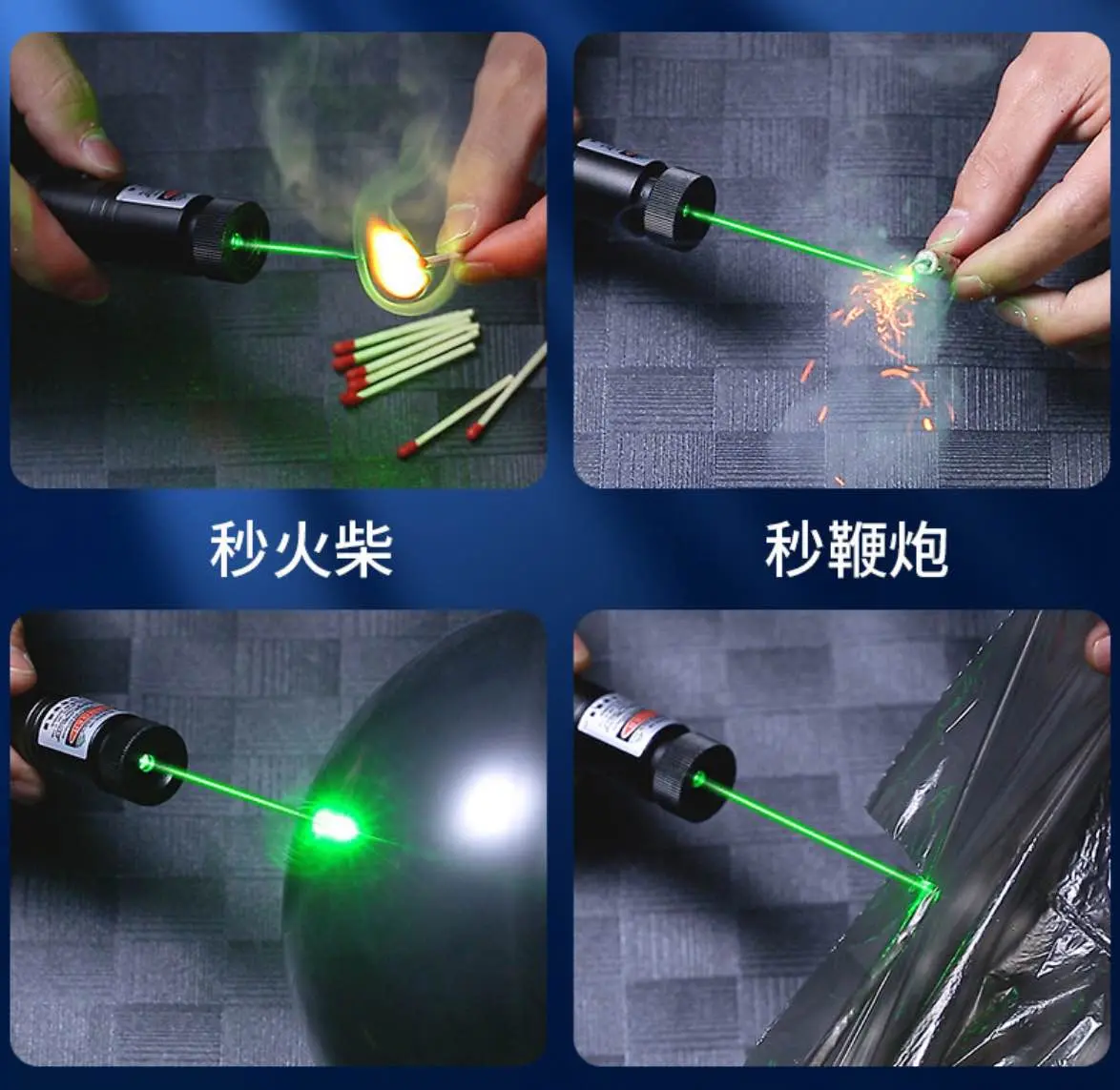 秒火柴

秒鞭炮