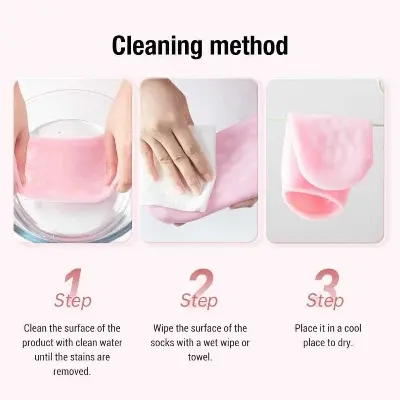 Cleaning method

1
Step
Clean the surface of the product with clean water until the stains are removed.

2
Step
Wipe the surface of the socks with a wet wipe or towel.

3
Step
Place it in a cool place to dry.