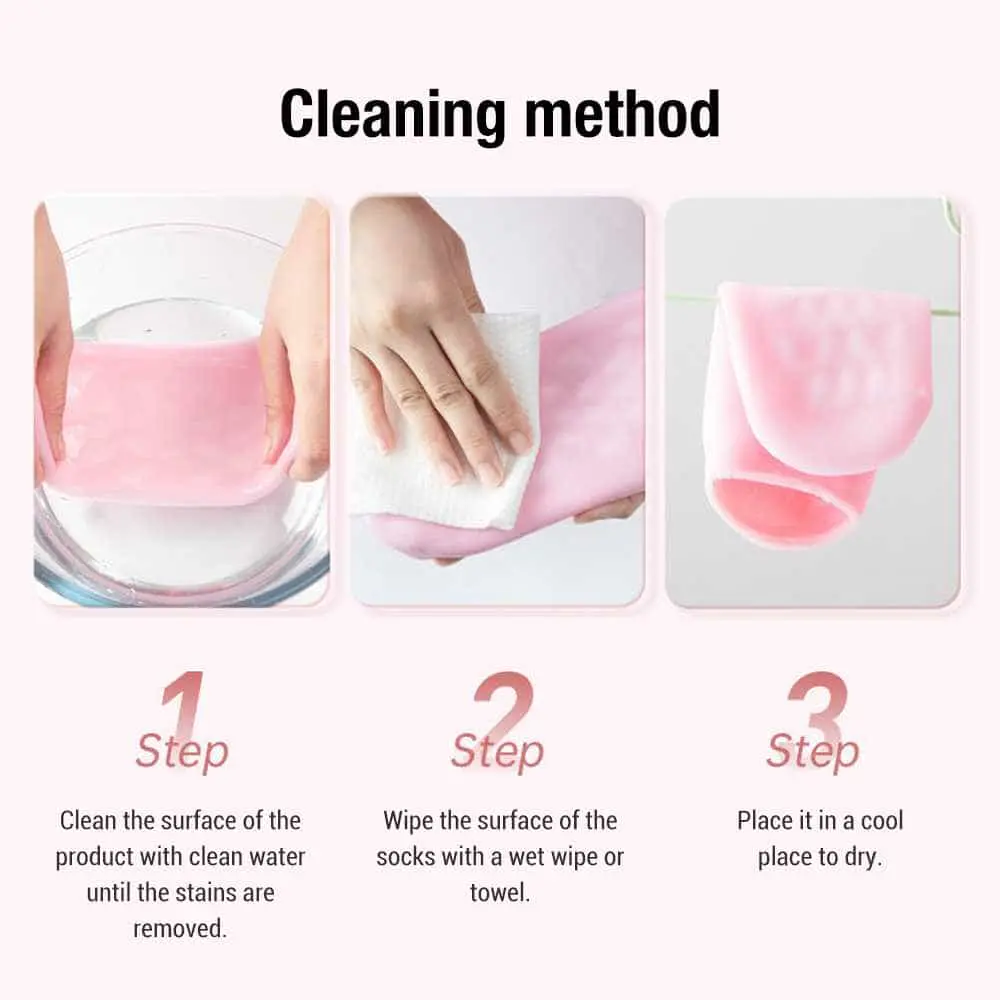 Cleaning method

1
Step

Clean the surface of the product with clean water until the stains are removed.

2
Step

Wipe the surface of the socks with a wet wipe or towel.

3
Step

Place it in a cool place to dry.