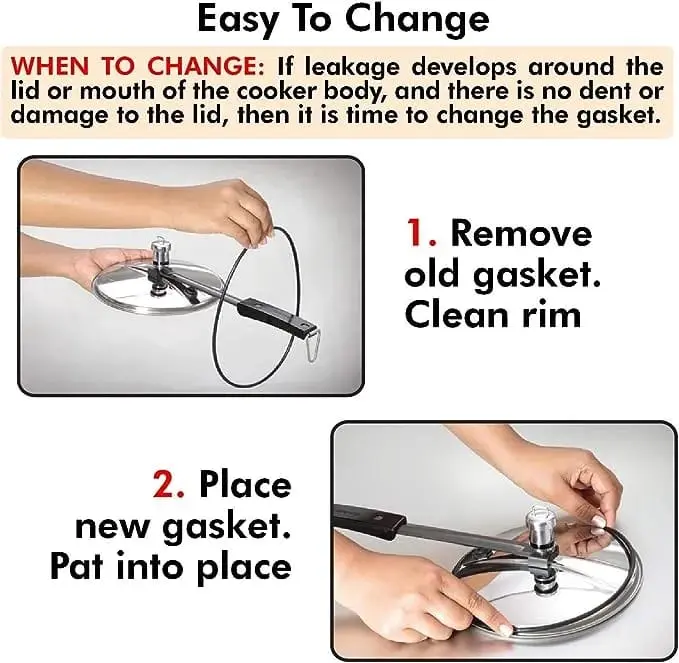 Easy To Change

WHEN TO CHANGE: If leakage develops around the lid or mouth of the cooker body, and there is no dent or damage to the lid, then it is time to change the gasket.

1. Remove old gasket. Clean rim

2. Place new gasket. Pat into place