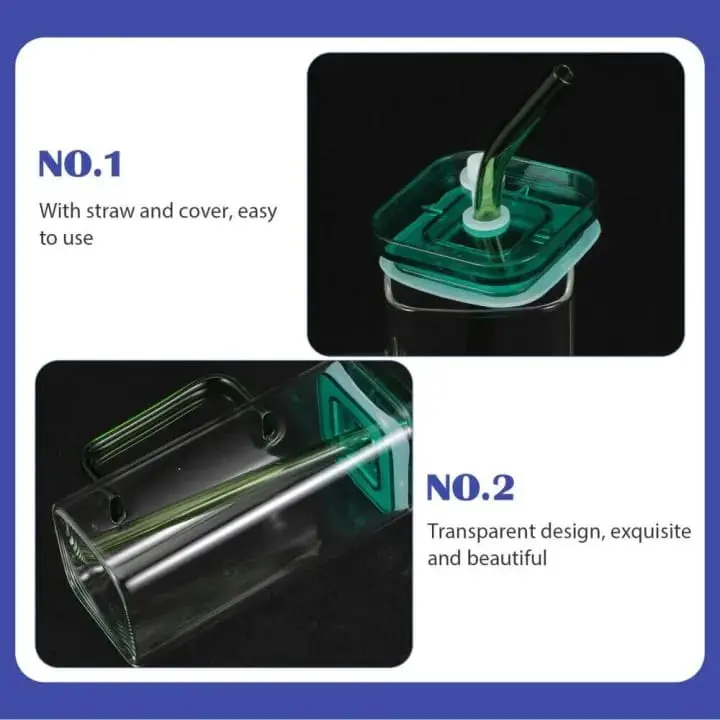 NO.1

With straw and cover, easy to use

NO.2

Transparent design, exquisite and beautiful