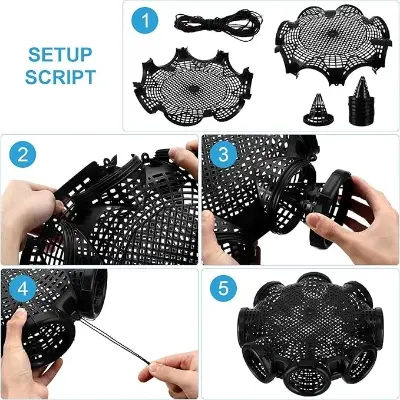 SETUP SCRIPT

1

2

3

4

5