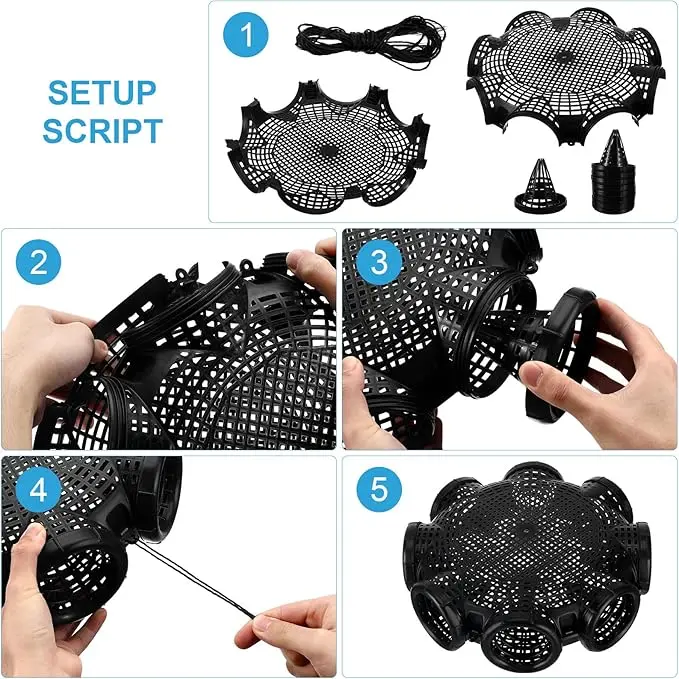 SETUP SCRIPT

1

2

3

4

5