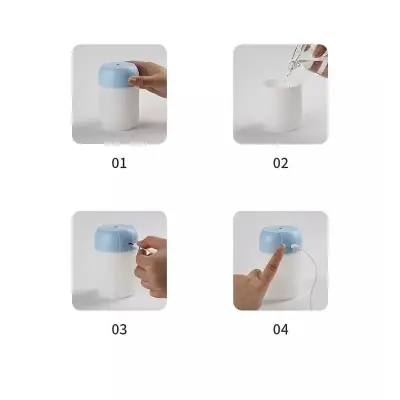 01

02

03

04