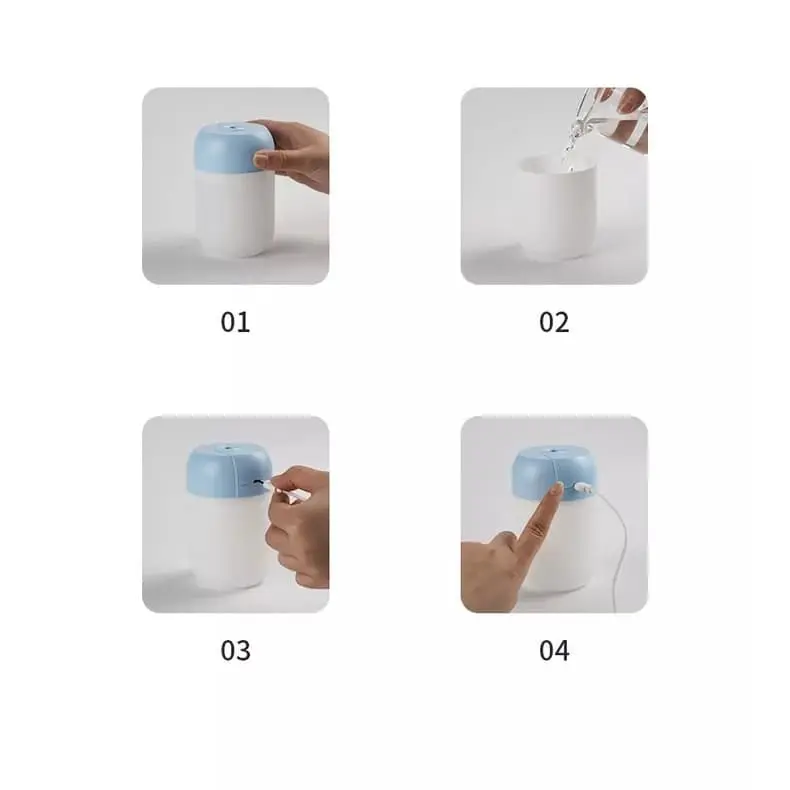 01

02

03

04