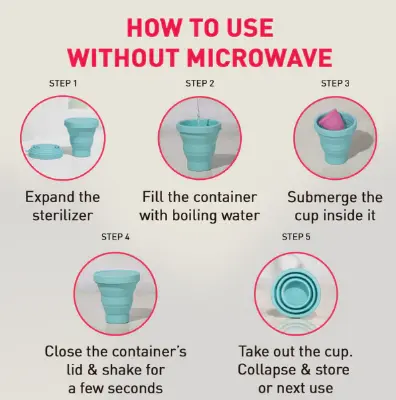 HOW TO USE
WITHOUT MICROWAVE

STEP 1

Expand the sterilizer

STEP 2

Fill the container with boiling water

STEP 3

Submerge the cup inside it

STEP 4

Close the container's lid & shake for a few seconds

STEP 5

Take out the cup. Collapse & store or next use