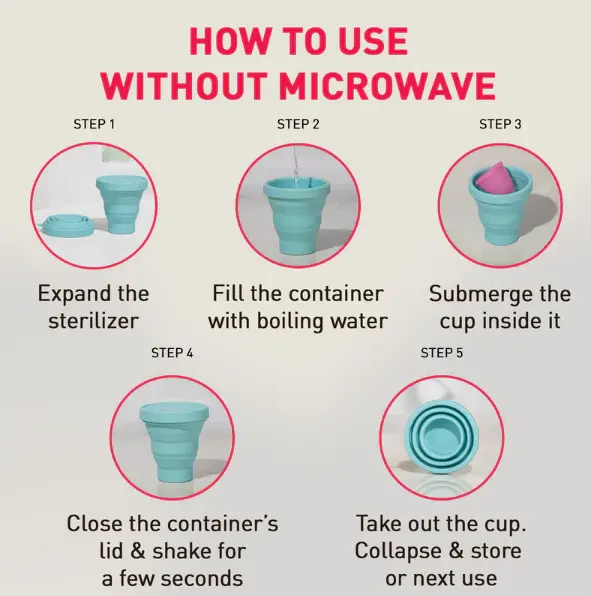 HOW TO USE
WITHOUT MICROWAVE

STEP 1

Expand the sterilizer

STEP 2

Fill the container with boiling water

STEP 3

Submerge the cup inside it

STEP 4

Close the container's lid & shake for a few seconds

STEP 5

Take out the cup. Collapse & store or next use