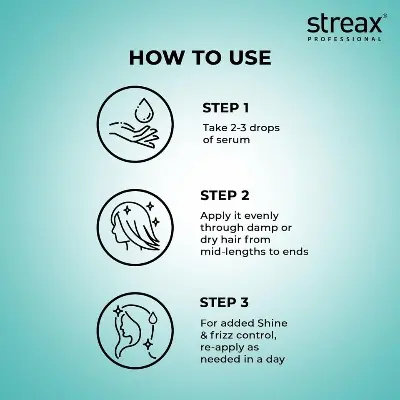 streax®
PROFESSIONAL

HOW TO USE

STEP 1
Take 2-3 drops of serum

STEP 2
Apply it evenly through damp or dry hair from mid-lengths to ends

STEP 3
For added Shine & frizz control, re-apply as needed in a day