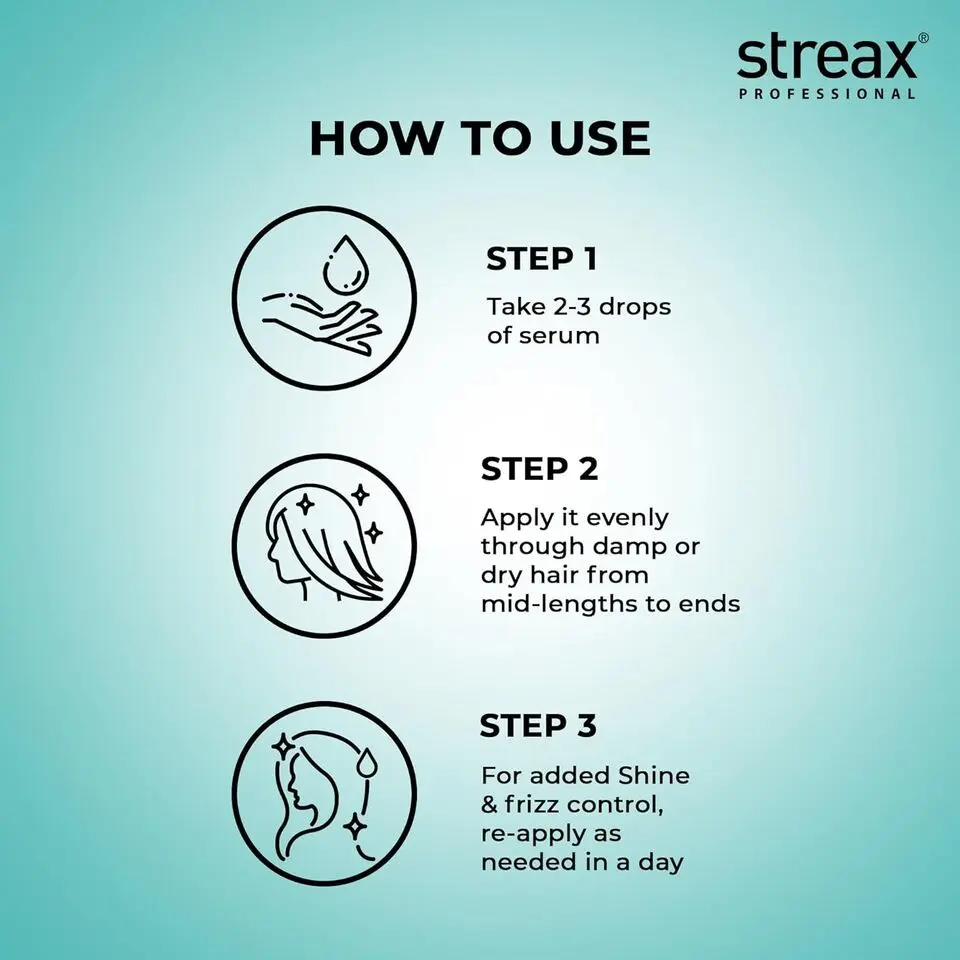 streax®
PROFESSIONAL

HOW TO USE

STEP 1

Take 2-3 drops of serum

STEP 2

Apply it evenly through damp or dry hair from mid-lengths to ends

STEP 3

For added Shine & frizz control, re-apply as needed in a day