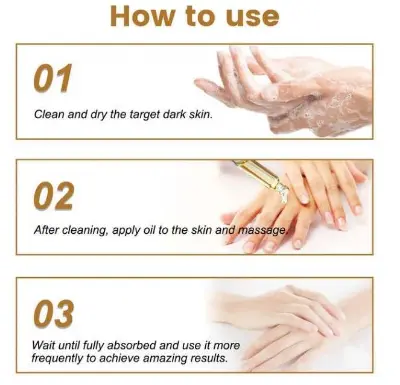 How to use

01

Clean and dry the target dark skin.

02

After cleaning, apply oil to the skin and massage.

03

Wait until fully absorbed and use it more frequently to achieve amazing results.