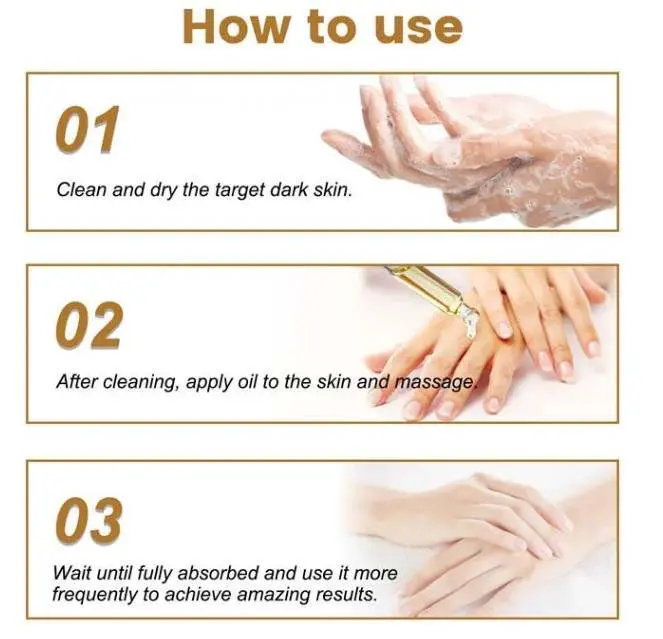 How to use

01

Clean and dry the target dark skin.

02

After cleaning, apply oil to the skin and massage.

03

Wait until fully absorbed and use it more frequently to achieve amazing results.