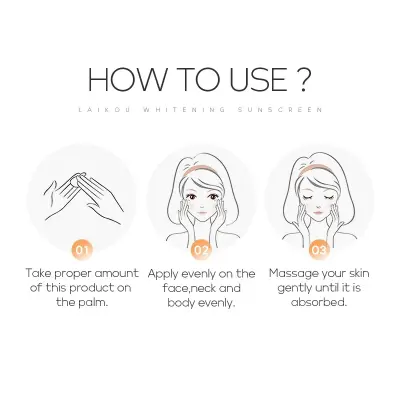 HOW TO USE ?

LAIKOU WHITENING SUNSCREEN

01
Take proper amount of this product on the palm.

02
Apply evenly on the face,neck and body evenly.

03
Massage your skin gently until it is absorbed.