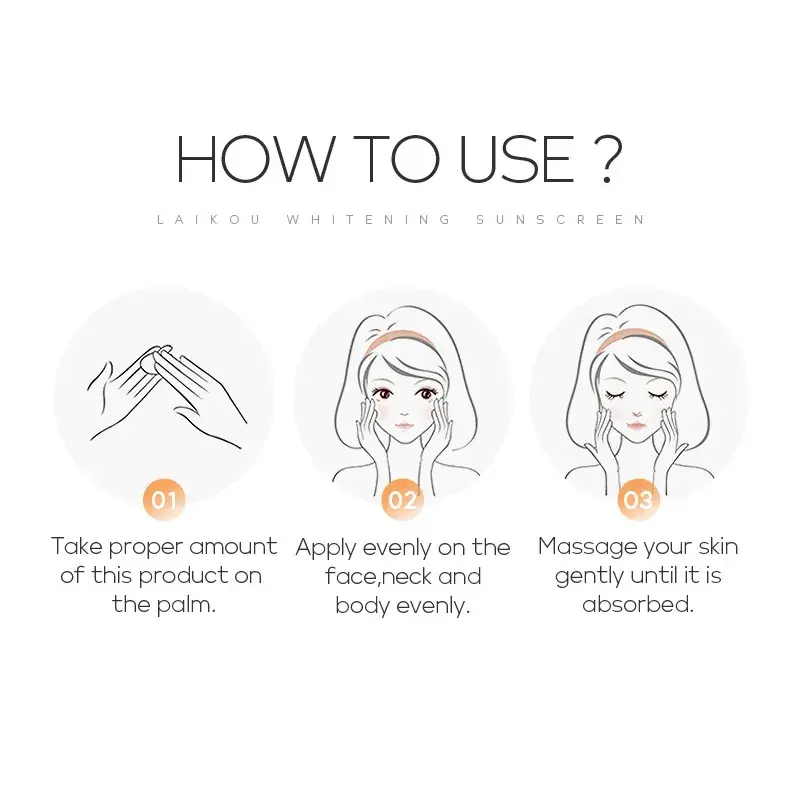 HOW TO USE ?

LAIKOU WHITENING SUNSCREEN

01

Take proper amount of this product on the palm.

02

Apply evenly on the face,neck and body evenly.

03

Massage your skin gently until it is absorbed.