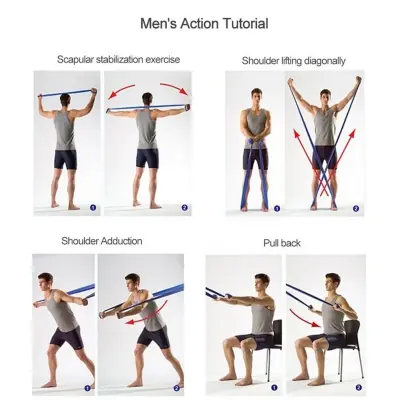 Men's Action Tutorial

Scapular stabilization exercise

1

2

Shoulder lifting diagonally

1

2

Shoulder Adduction

1

2

Pull back

1

2