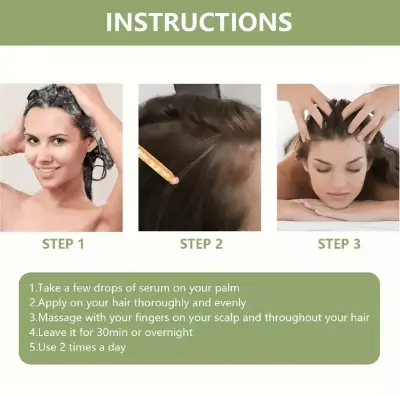 INSTRUCTIONS

STEP 1

STEP 2

STEP 3

1.Take a few drops of serum on your palm
2.Apply on your hair thoroughly and evenly
3.Massage with your fingers on your scalp and throughout your hair
4.Leave it for 30min or overnight
5.Use 2 times a day