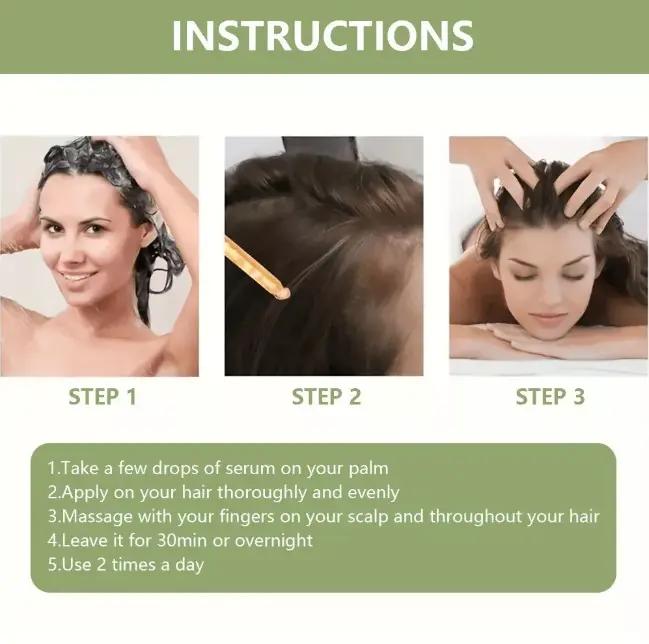 INSTRUCTIONS

STEP 1

STEP 2

STEP 3

1.Take a few drops of serum on your palm
2.Apply on your hair thoroughly and evenly
3.Massage with your fingers on your scalp and throughout your hair
4.Leave it for 30min or overnight
5.Use 2 times a day