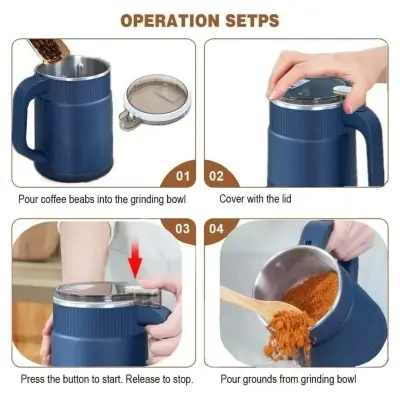 OPERATION SETPS

01

Pour coffee beabs into the grinding bowl

02

Cover with the lid

03

Press the button to start. Release to stop.

04

Pour grounds from grinding bowl