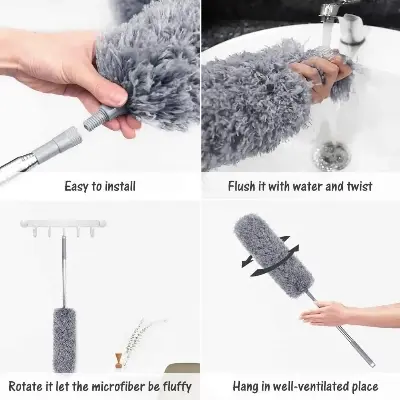 Easy to install

Flush it with water and twist

Rotate it let the microfiber be fluffy

Hang in well-ventilated place