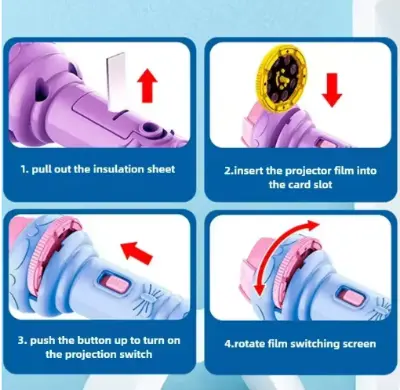 1. pull out the insulation sheet

2.insert the projector film into the card slot

3. push the button up to turn on the projection switch

4.rotate film switching screen