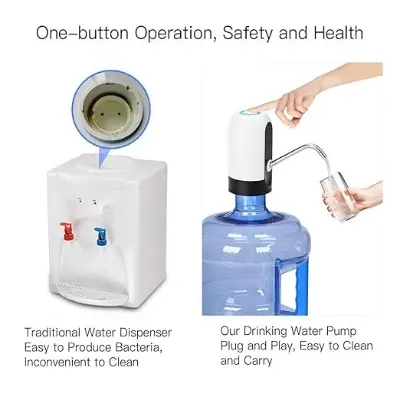 One–button Operation, Safety and Health

Traditional Water Dispenser Easy to Produce Bacteria, Inconvenient to Clean

Our Drinking Water Pump Plug and Play, Easy to Clean and Carry