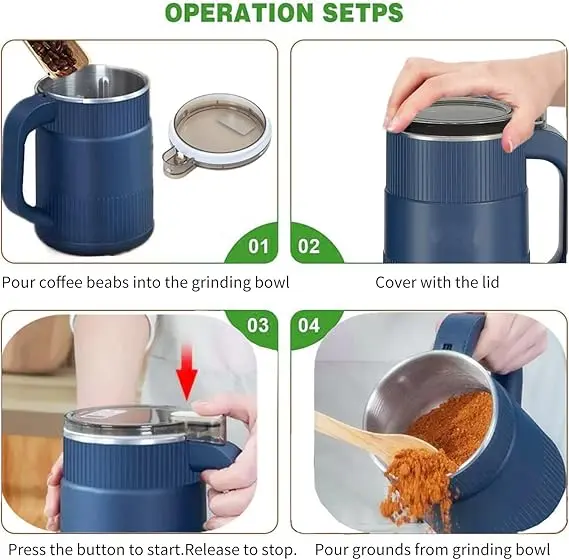 OPERATION SETPS

01

Pour coffee beabs into the grinding bowl

02

Cover with the lid

03

Press the button to start.Release to stop.

04

Pour grounds from grinding bowl