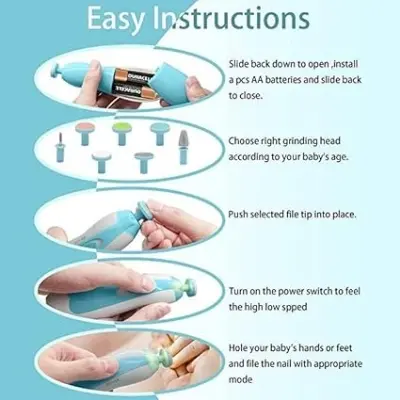 Easy Instructions

DURACELL
DURACELL

Slide back down to open ,install a pcs AA batteries and slide back to close.

Choose right grinding head according to your baby's age.

Push selected file tip into place.

Turn on the power switch to feel the high low spped

Hole your baby's hands or feet and file the nail with appropriate mode