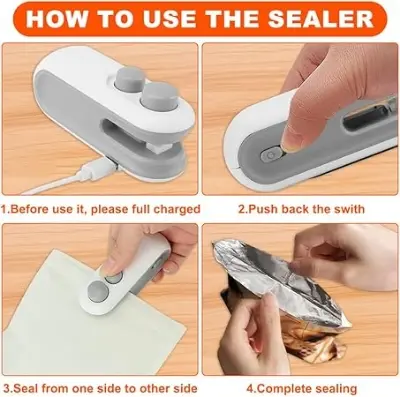 HOW TO USE THE SEALER

1.Before use it, please full charged

2.Push back the swith

3.Seal from one side to other side

4.Complete sealing