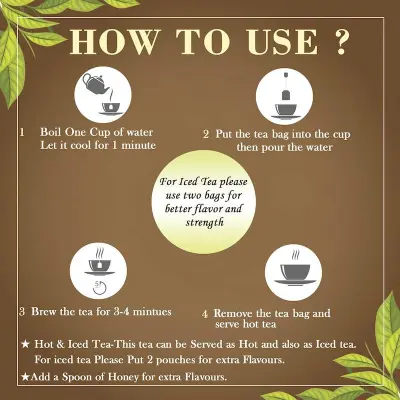 HOW TO USE ?

1 Boil One Cup of water Let it cool for 1 minute

2 Put the tea bag into the cup then pour the water

For Iced Tea please use two bags for better flavor and strength

5

3 Brew the tea for 3-4 mintues

4 Remove the tea bag and serve hot tea

★ Hot & Iced Tea-This tea can be Served as Hot and also as Iced tea. For iced tea Please Put 2 pouches for extra Flavours.

★Add a Spoon of Honey for extra Flavours.