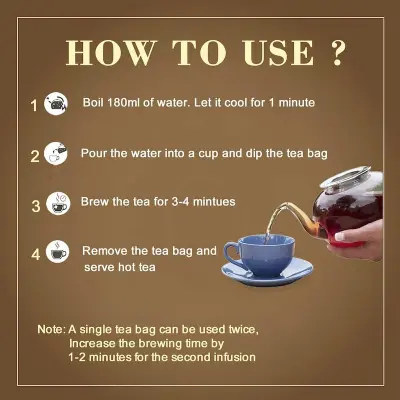 HOW TO USE ?

1 Boil 180ml of water. Let it cool for 1 minute

2 Pour the water into a cup and dip the tea bag

3 Brew the tea for 3-4 mintues

4 Remove the tea bag and serve hot tea

Note: A single tea bag can be used twice, Increase the brewing time by 1-2 minutes for the second infusion