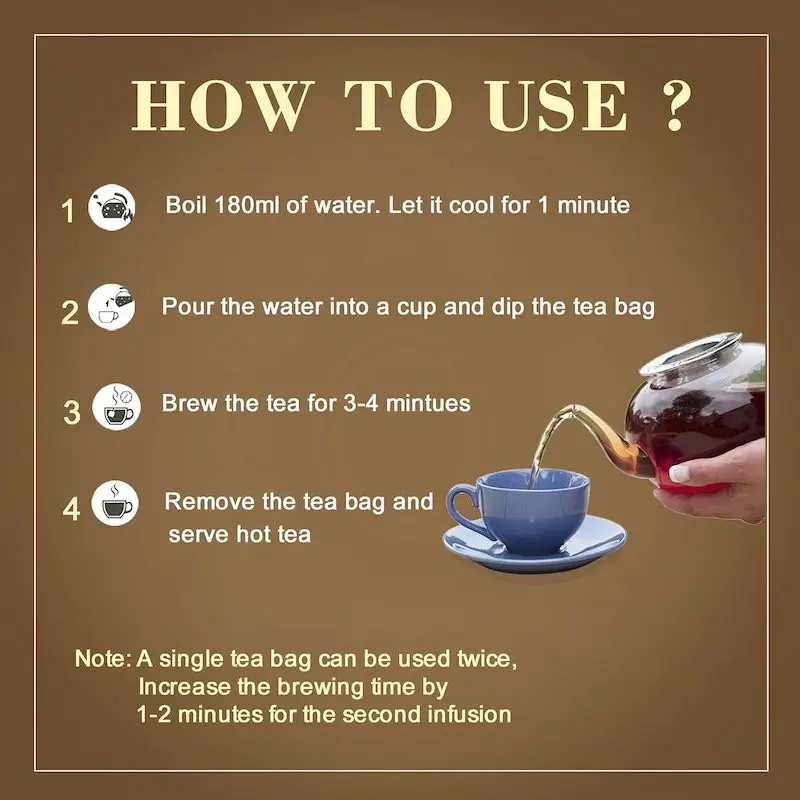 HOW TO USE ?

1 Boil 180ml of water. Let it cool for 1 minute

2 Pour the water into a cup and dip the tea bag

3 Brew the tea for 3-4 mintues

4 Remove the tea bag and serve hot tea

Note: A single tea bag can be used twice, Increase the brewing time by 1-2 minutes for the second infusion