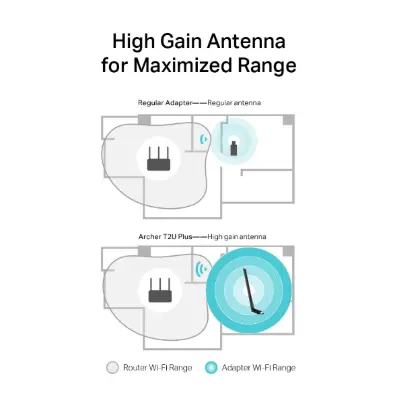 High Gain Antenna for Maximized Range

Regular Adapter——Regular antenna

Archer T2U Plus——High gain antenna

Router Wi-Fi Range

Adapter Wi-Fi Range