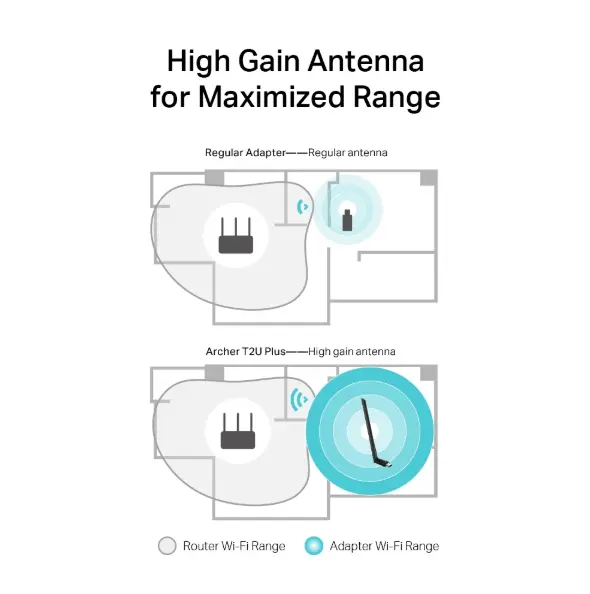 High Gain Antenna for Maximized Range

Regular Adapter——Regular antenna

Archer T2U Plus——High gain antenna

Router Wi-Fi Range

Adapter Wi-Fi Range