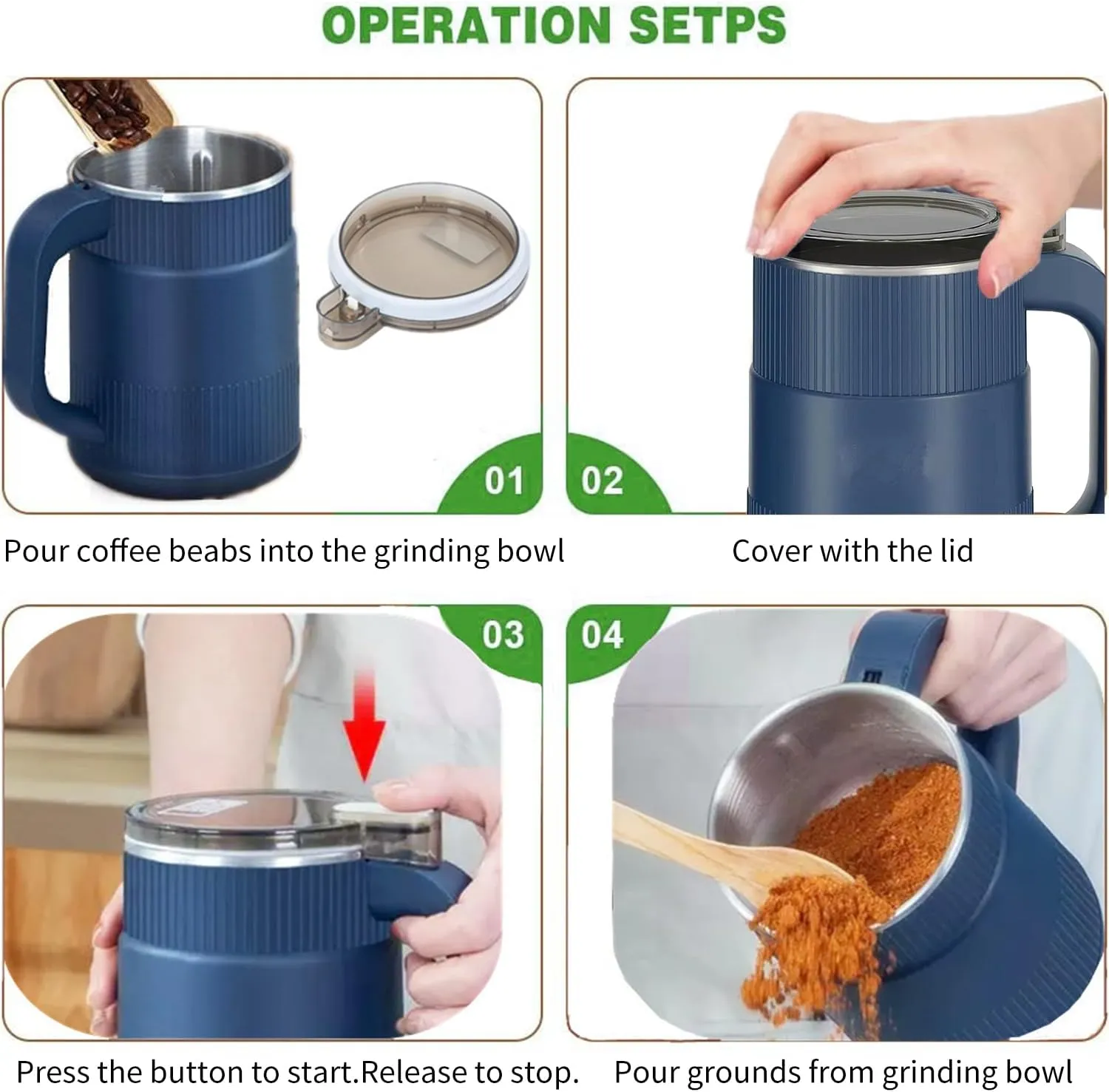 OPERATION SETPS

01

Pour coffee beabs into the grinding bowl

02

Cover with the lid

03

Press the button to start.Release to stop.

04

Pour grounds from grinding bowl