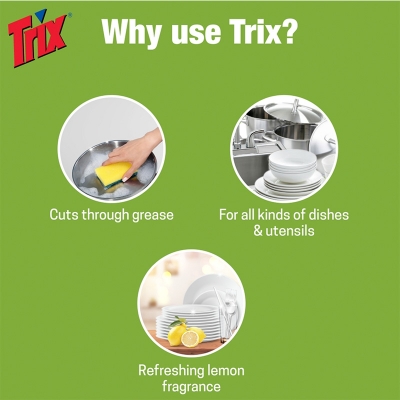 Trix®

Why use Trix?

Cuts through grease

For all kinds of dishes & utensils

Refreshing lemon fragrance