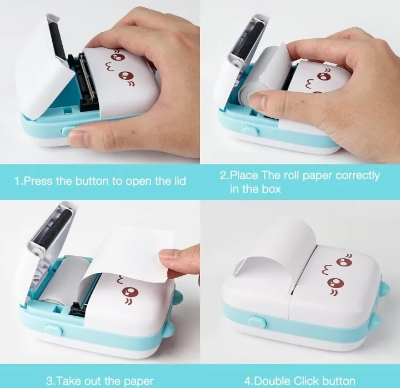 1.Press the button to open the lid

2.Place The roll paper correctly in the box

3.Take out the paper

4.Double Click button