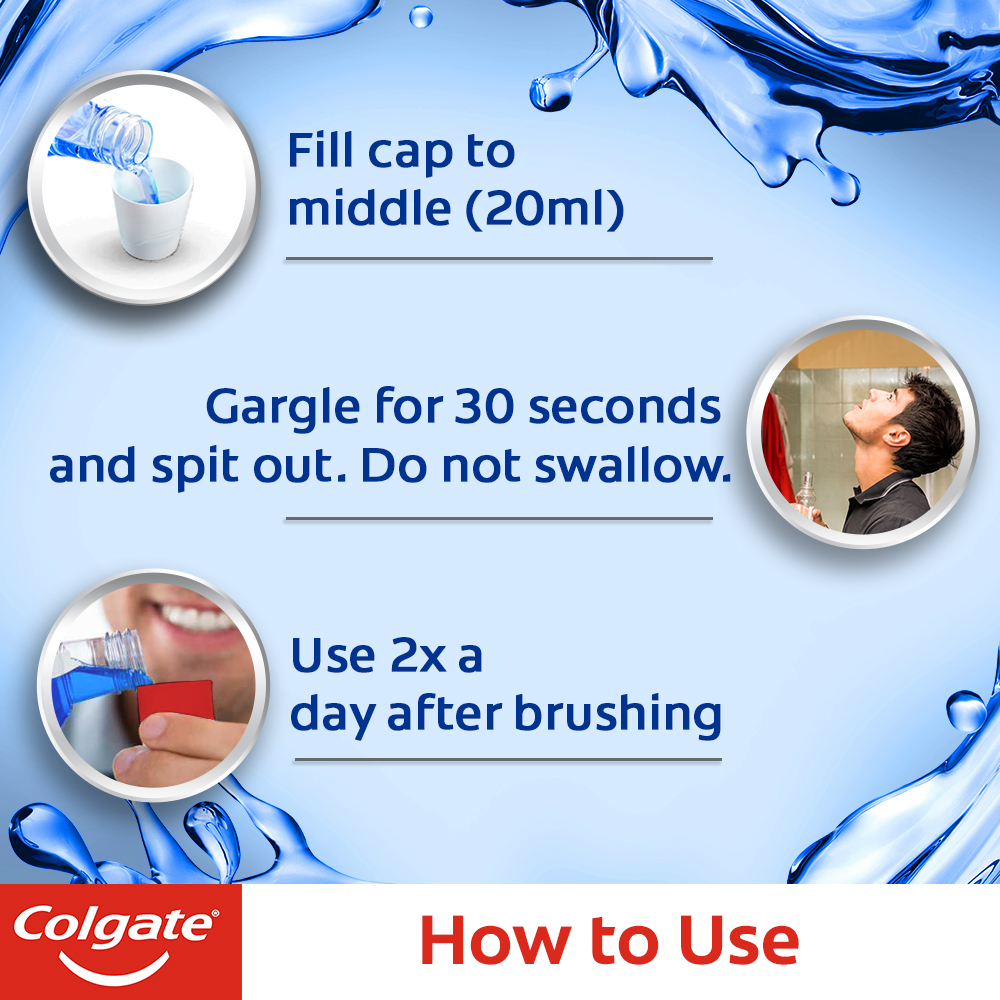 Fill cap to middle (20ml)

Gargle for 30 seconds and spit out. Do not swallow.

Use 2x a day after brushing

Colgate®

How to Use