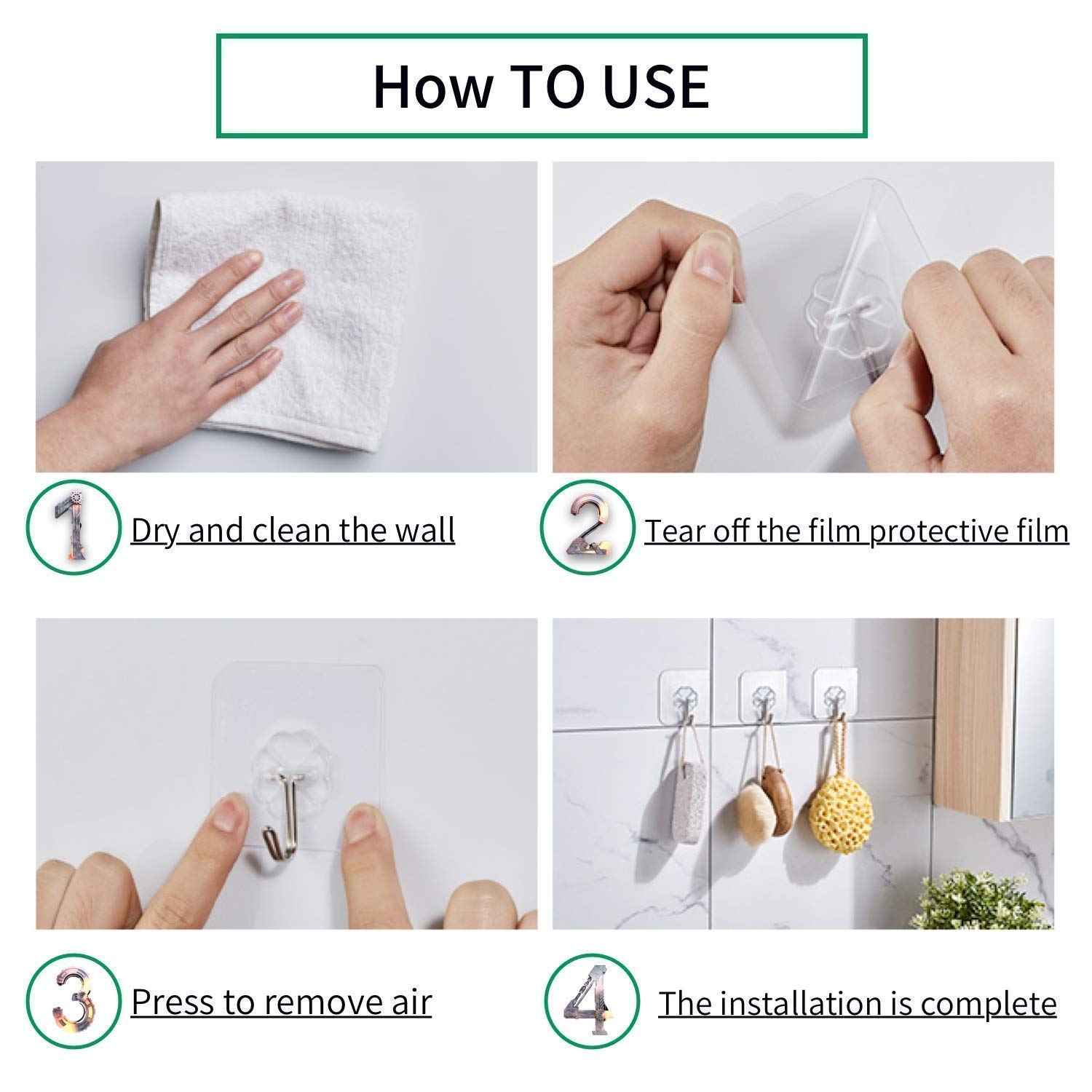 How TO USE

1 Dry and clean the wall

2 Tear off the film protective film

3 Press to remove air

4 The installation is complete