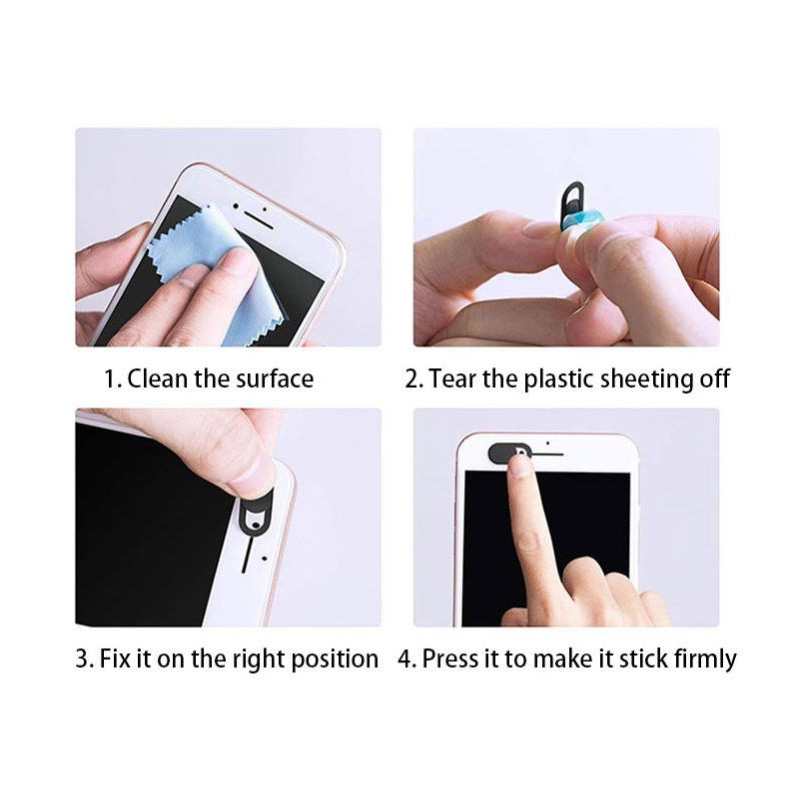 1. Clean the surface

2. Tear the plastic sheeting off

3. Fix it on the right position

4. Press it to make it stick firmly