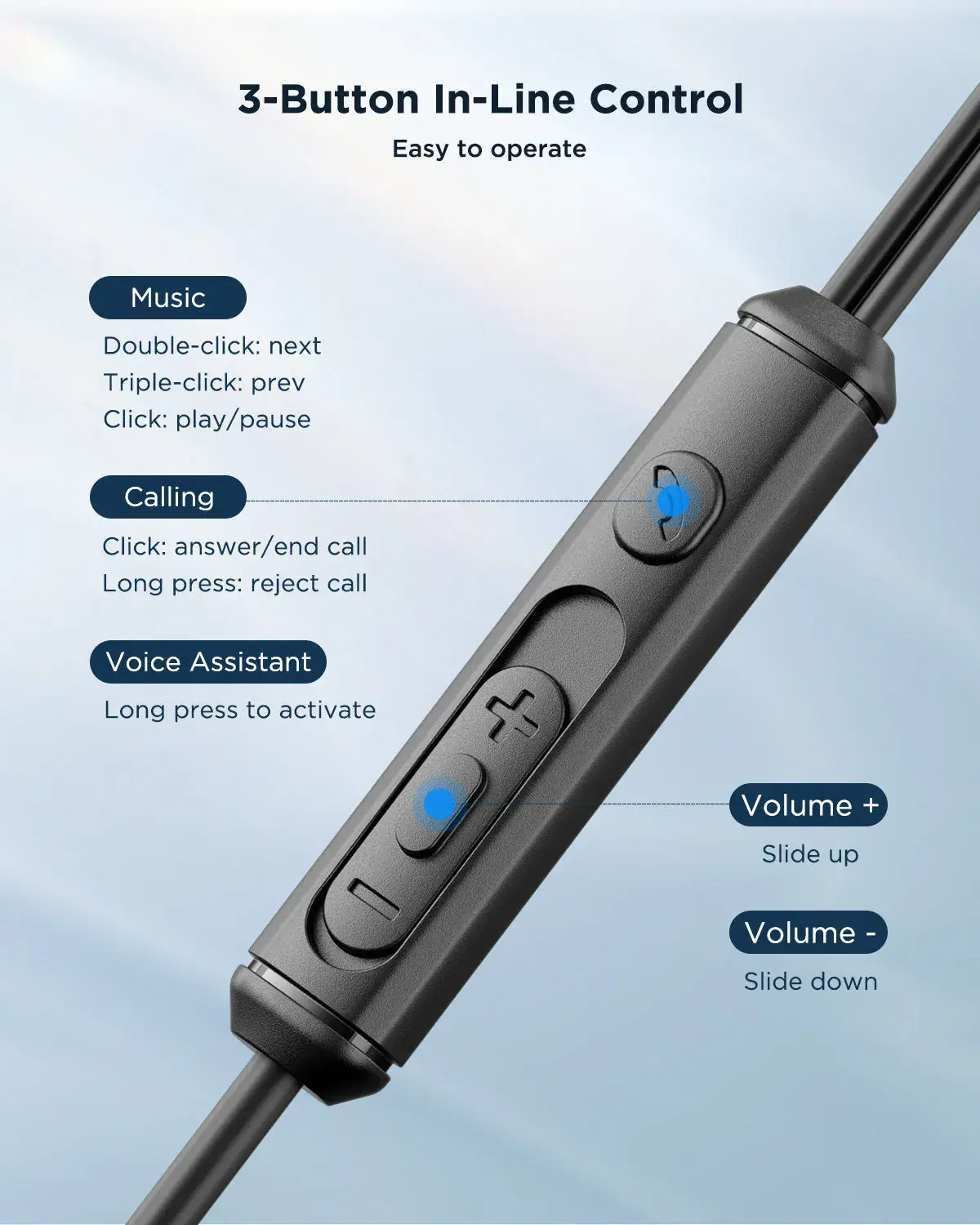 3-Button In-Line Control

Easy to operate

Music

Double-click: next
Triple-click: prev
Click: play/pause

Calling

Click: answer/end call
Long press: reject call

Voice Assistant

Long press to activate

Volume +

Slide up

Volume -

Slide down