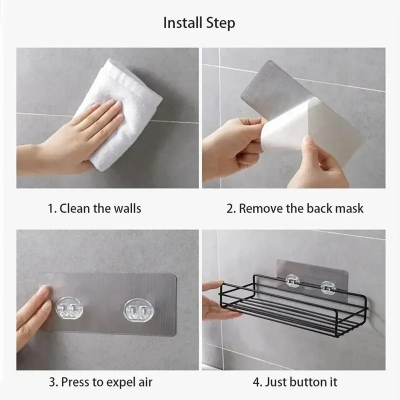 Install Step

1. Clean the walls

2. Remove the back mask

3. Press to expel air

4. Just button it