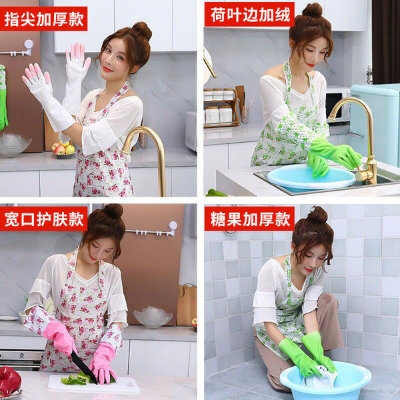 指尖加厚款

荷叶边加绒

宽口护肤款

糖果加厚款