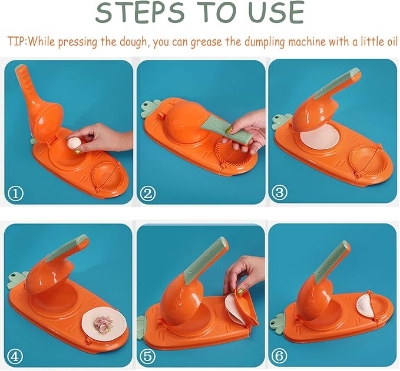 STEPS TO USE

TIP:While pressing the dough, you can grease the dumpling machine with a little oil

①

②

③

④

⑤

⑥